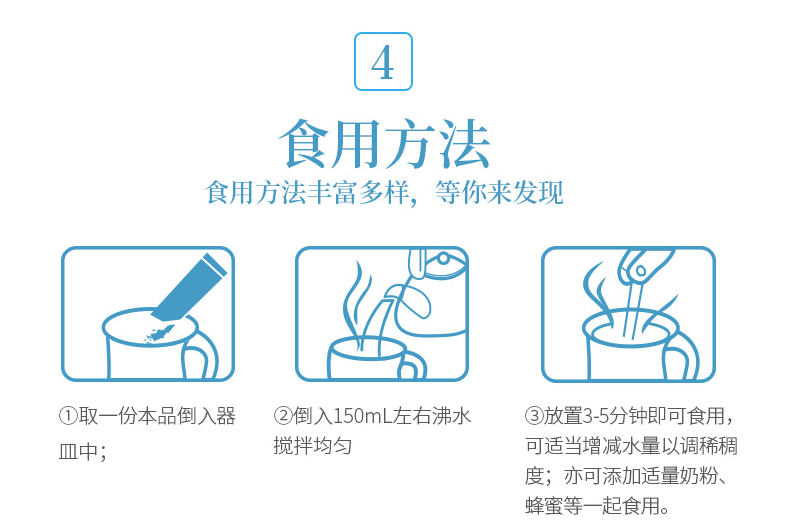 4

食用方法

食用方法丰富多样，等你来发现

①取一份本品倒入器皿中；

②倒入150mL左右沸水搅拌均匀

③放置3-5分钟即可食用，可适当增减水量以调稀稠度；亦可添加适量奶粉、蜂蜜等一起食用。